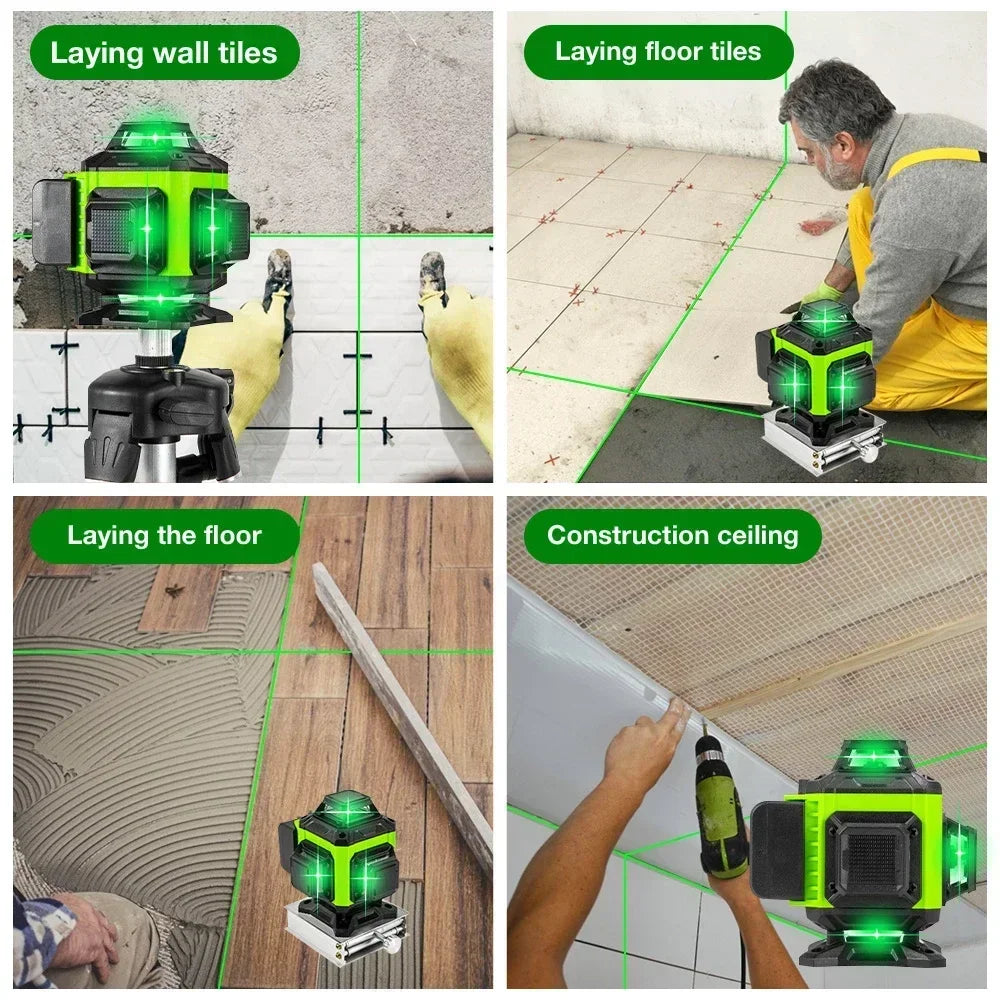 Laying wall tiles

Laying floor tiles

Laying the floor

Construction ceiling